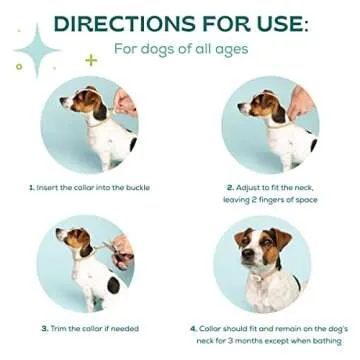 DIRECTIONS FOR USE:

For dogs of all ages

1. Insert the collar into the buckle

2. Adjust to fit the neck, leaving 2 fingers of space

3. Trim the collar if needed

4. Collar should fit and remain on the dog's neck for 3 months except when bathing