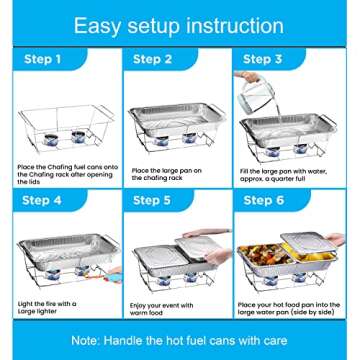 Easy setup instruction

Step 1

Place the Chafing fuel cans onto the Chafing rack after opening the lids

Step 2

Place the large pan on the chafing rack

Step 3

Fill the large pan with water, approx. a quarter full

Step 4

Light the fire with a Large lighter

Step 5

Enjoy your event with warm food

Step 6

Place your hot food pan into the large water pan (side by side)

Note: Handle the hot fuel cans with care