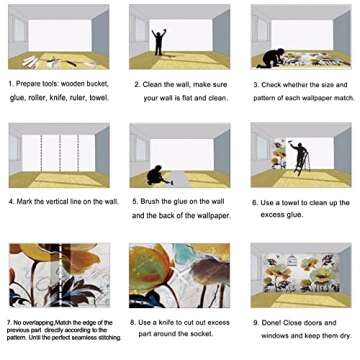 1. Prepare tools: wooden bucket, glue, roller, knife, ruler, towel.

2. Clean the wall, make sure your wall is flat and clean.

3. Check whether the size and pattern of each wallpaper match.

4. Mark the vertical line on the wall.

5. Brush the glue on the wall and the back of the wallpaper.

6. Use a towel to clean up the excess glue.

7. No overlapping,Match the edge of the previous part directly according to the pattern. Until the perfect seamless stitching.

8. Use a knife to cut out excess part around the socket.

9. Done! Close doors and windows and keep them dry.