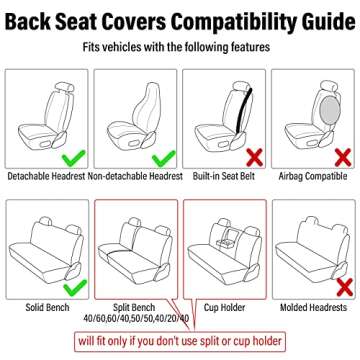 Back Seat Covers Compatibility Guide

Fits vehicles with the following features

Detachable Headrest

Non-detachable Headrest

Built-in Seat Belt

Airbag Compatible

Solid Bench

Split Bench
40/60,60/40,50/50,40/20/40

Cup Holder

Molded Headrests

will fit only if you don't use split or cup holder