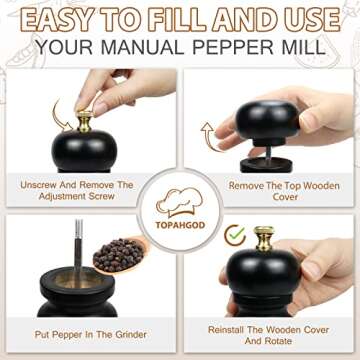 EASY TO FILL AND USE
YOUR MANUAL PEPPER MILL

Unscrew And Remove The Adjustment Screw

Remove The Top Wooden Cover

TOPAHGOD

Put Pepper In The Grinder

Reinstall The Wooden Cover And Rotate