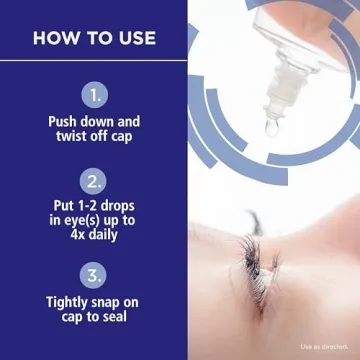 HOW TO USE

1.

Push down and twist off cap

2.

Put 1-2 drops in eye(s) up to 4x daily

3.

Tightly snap on cap to seal

Use as directed.