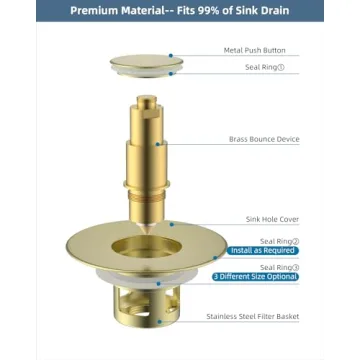 Premium Material-- Fits 99% of Sink Drain

Metal Push Button

Seal Ring①

Brass Bounce Device

Sink Hole Cover

Seal Ring②
Install as Required

Seal Ring③
3 Different Size Optional

Stainless Steel Filter Basket