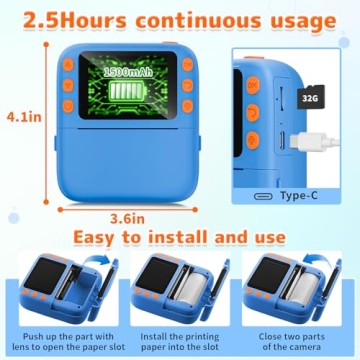 2.5Hours continuous usage

1500mAh

4.1in

3.6in

OK

32G

Type-C

Easy to install and use

Push up the part with lens to open the paper slot

Install the printing paper into the slot

Close two parts of the camera