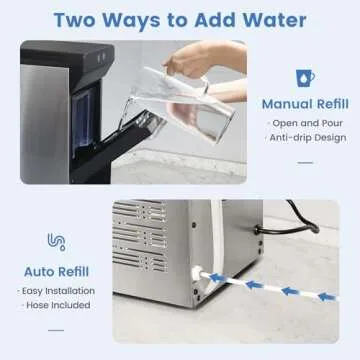 Two Ways to Add Water

Manual Refill
· Open and Pour
· Anti-drip Design

Auto Refill
· Easy Installation
· Hose Included