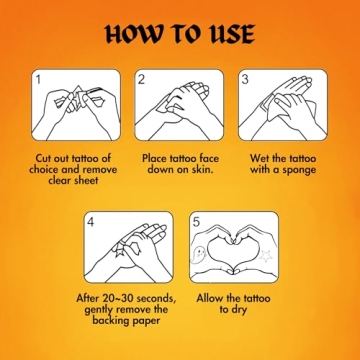 HOW TO USE

1

Cut out tattoo of choice and remove clear sheet

2

Place tattoo face down on skin.

3

Wet the tattoo with a sponge

4

After 20~30 seconds, gently remove the backing paper

5

Allow the tattoo to dry