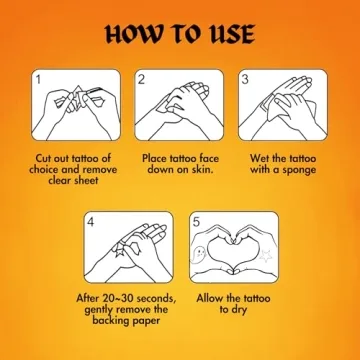 HOW TO USE

1

Cut out tattoo of choice and remove clear sheet

2

Place tattoo face down on skin.

3

Wet the tattoo with a sponge

4

After 20~30 seconds, gently remove the backing paper

5

Allow the tattoo to dry