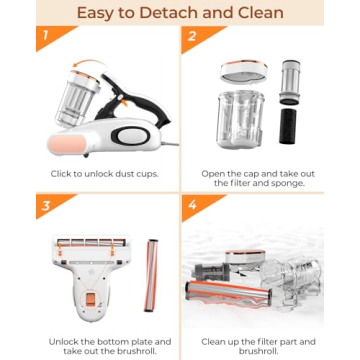 Easy to Detach and Clean

1

Click to unlock dust cups.

2

Open the cap and take out the filter and sponge.

3

Unlock the bottom plate and take out the brushroll.

4

Clean up the filter part and brushroll.