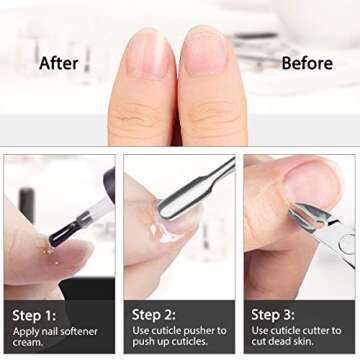 After

Before

Step 1:
Apply nail softener cream.

Step 2:
Use cuticle pusher to push up cuticles.

Step 3:
Use cuticle cutter to cut dead skin.