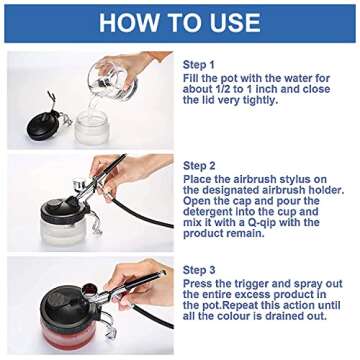 HOW TO USE

Step 1
Fill the pot with the water for about 1/2 to 1 inch and close the lid very tightly.

Step 2
Place the airbrush stylus on the designated airbrush holder. Open the cap and pour the detergent into the cup and mix it with a Q-qip with the product remain.

Step 3
Press the trigger and spray out the entire excess product in the pot.Repeat this action until all the colour is drained out.