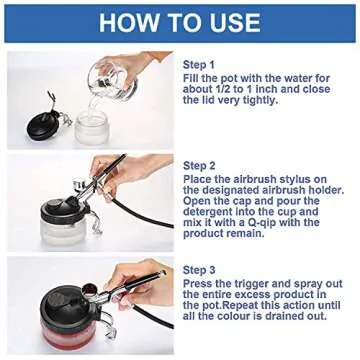 HOW TO USE

Step 1
Fill the pot with the water for about 1/2 to 1 inch and close the lid very tightly.

Step 2
Place the airbrush stylus on the designated airbrush holder. Open the cap and pour the detergent into the cup and mix it with a Q-qip with the product remain.

Step 3
Press the trigger and spray out the entire excess product in the pot.Repeat this action until all the colour is drained out.