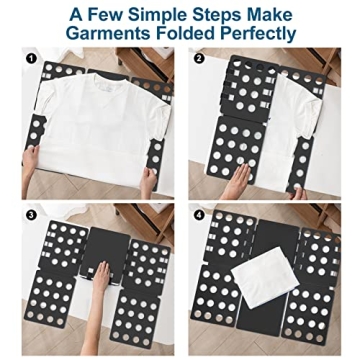 A Few Simple Steps Make Garments Folded Perfectly

1

2

3

4