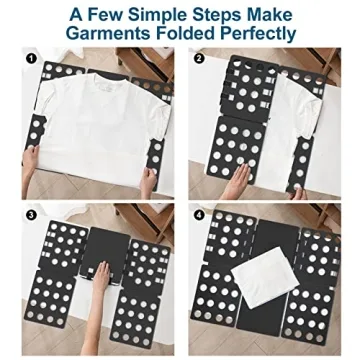 A Few Simple Steps Make Garments Folded Perfectly

1

2

3

4