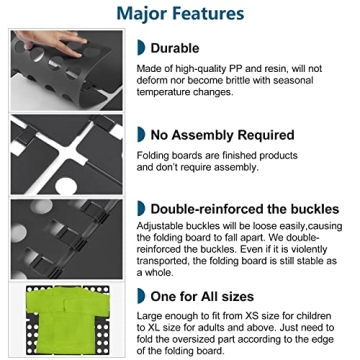 Major Features

Durable

Made of high-quality PP and resin, will not deform nor become brittle with seasonal temperature changes.

No Assembly Required

Folding boards are finished products and don't require assembly.

Double-reinforced the buckles

Adjustable buckles will be loose easily,causing the folding board to fall apart. We double-reinforced the buckles. Even if it is violently transported, the folding board is still stable as a whole.

One for All sizes

Large enough to fit from XS size for children to XL size for adults and above. Just need to fold the oversized part according to the edge of the folding board.