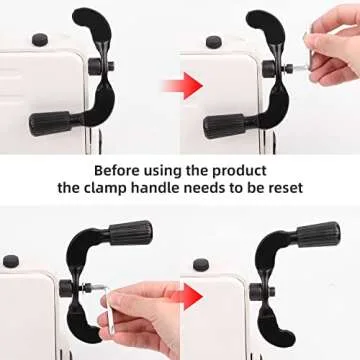 Before using the product
the clamp handle needs to be reset