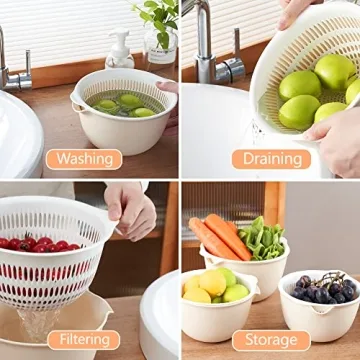 Washing

Draining

Filtering

Storage