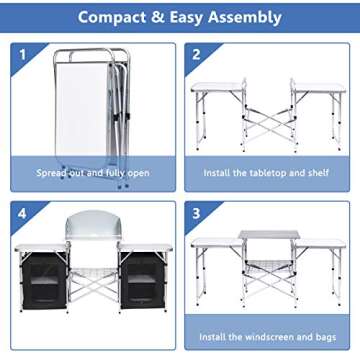 Compact & Easy Assembly

1

Spread out and fully open

2

Install the tabletop and shelf

4

3

Install the windscreen and bags