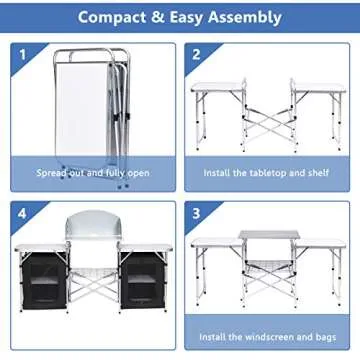 Compact & Easy Assembly

1

Spread out and fully open

2

Install the tabletop and shelf

4

3

Install the windscreen and bags