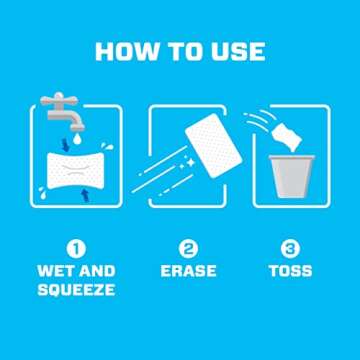 HOW TO USE

1
WET AND SQUEEZE

2
ERASE

3
TOSS