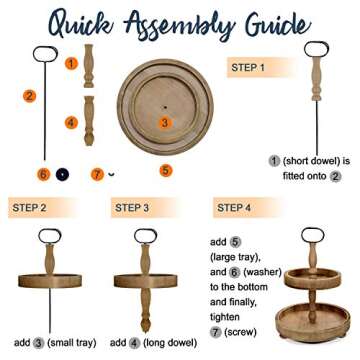 Quick Assembly Guide

1

2

4

3

6

7

5

STEP 1

1 (short dowel) is fitted onto 2

STEP 2

add 3 (small tray)

STEP 3

add 4 (long dowel)

STEP 4

add 5 (large tray), and 6 (washer) to the bottom and finally, tighten 7 (screw)