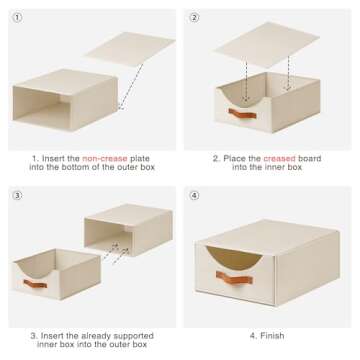 ①

1. Insert the non-crease plate into the bottom of the outer box

②

2. Place the creased board into the inner box

③

3. Insert the already supported inner box into the outer box

④

4. Finish