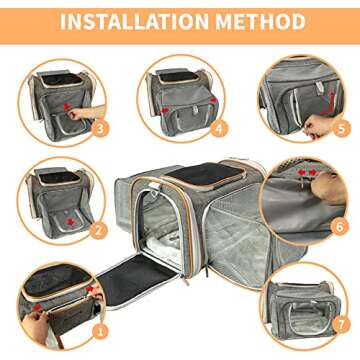 INSTALLATION METHOD

3

4

5

2

6

1

7