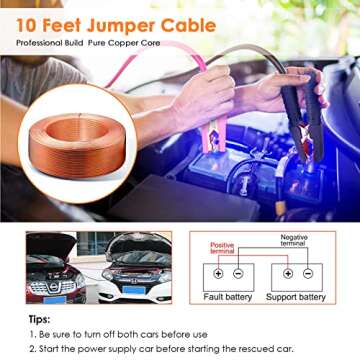 10 Feet Jumper Cable

Professional Build Pure Copper Core

Positive terminal

Negative terminal

+ −

+ −

Fault battery

Support battery

Tips:

1. Be sure to turn off both cars before use

2. Start the power supply car before starting the rescued car.