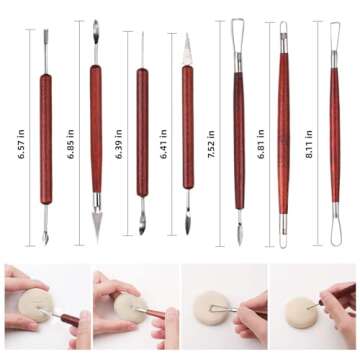 6.57 in

6.85 in

6.39 in

6.41 in

7.52 in

6.81 in

8.11 in