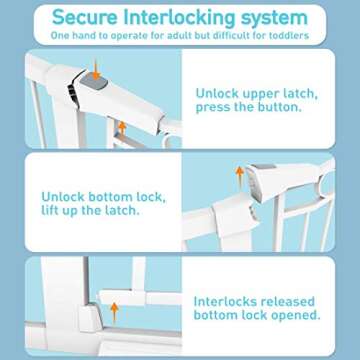 Secure Interlocking system
One hand to operate for adult but difficult for toddlers

Unlock upper latch, press the button.

Unlock bottom lock, lift up the latch.

Interlocks released bottom lock opened.