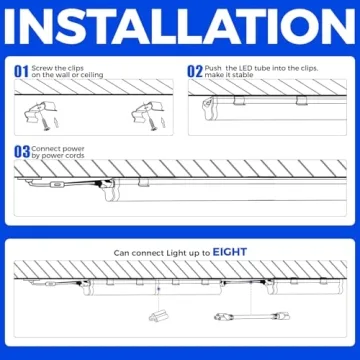 INSTALLATION

01 Screw the clips on the wall or ceiling

02 Push the LED tube into the clips. make it stable

03 Connect power by power cords

Can connect Light up to EIGHT