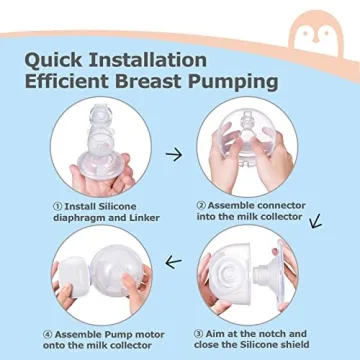 Quick Installation
Efficient Breast Pumping

① Install Silicone diaphragm and Linker

② Assemble connector into the milk collector

④ Assemble Pump motor onto the milk collector

③ Aim at the notch and close the Silicone shield