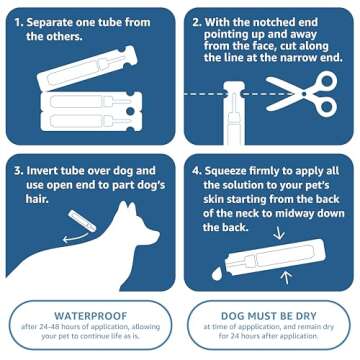 1. Separate one tube from the others.

2. With the notched end pointing up and away from the face, cut along the line at the narrow end.

3. Invert tube over dog and use open end to part dog's hair.

4. Squeeze firmly to apply all the solution to your pet's skin starting from the back of the neck to midway down the back.

WATERPROOF
after 24-48 hours of application, allowing your pet to continue life as is.

DOG MUST BE DRY
at time of appplication, and remain dry for 24 hours after application.