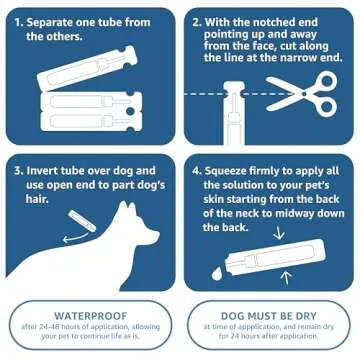 1. Separate one tube from the others.

2. With the notched end pointing up and away from the face, cut along the line at the narrow end.

3. Invert tube over dog and use open end to part dog's hair.

4. Squeeze firmly to apply all the solution to your pet's skin starting from the back of the neck to midway down the back.

WATERPROOF
after 24-48 hours of application, allowing your pet to continue life as is.

DOG MUST BE DRY
at time of appplication, and remain dry for 24 hours after application.