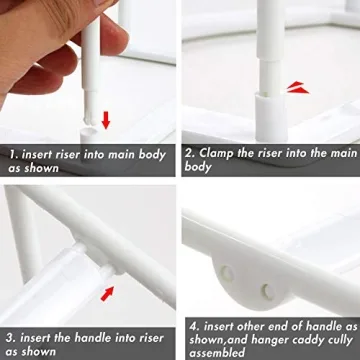 1. insert riser into main body as shown

2. Clamp the riser into the main body

3. insert the handle into riser as shown

4. insert other end of handle as shown,and hanger caddy cully assembled