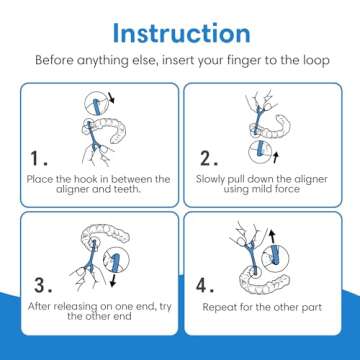 Instruction

Before anything else, insert your finger to the loop

1.

Place the hook in between the aligner and teeth.

2.

Slowly pull down the aligner using mild force

3.

After releasing on one end, try the other end

4.

Repeat for the other part