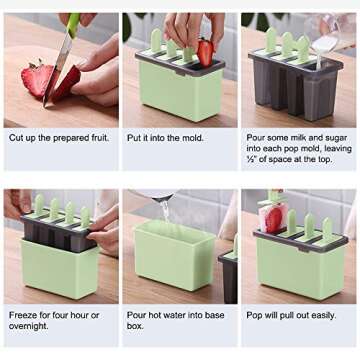 Cut up the prepared fruit.

Put it into the mold.

Pour some milk and sugar into each pop mold, leaving ½" of space at the top.

Freeze for four hour or overnight.

Pour hot water into base box.

Pop will pull out easily.