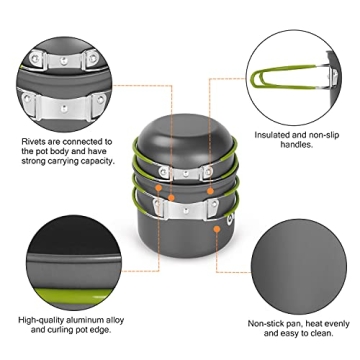 Rivets are connected to the pot body and have strong carrying capacity.

Insulated and non-slip handles.

High-quality aluminum alloy and curling pot edge.

Non-stick pan, heat evenly and easy to clean.