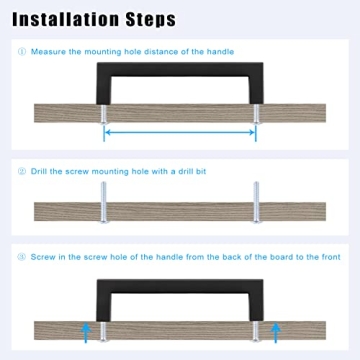 Installation Steps

① Measure the mounting hole distance of the handle

② Drill the screw mounting hole with a drill bit

③ Screw in the screw hole of the handle from the back of the board to the front