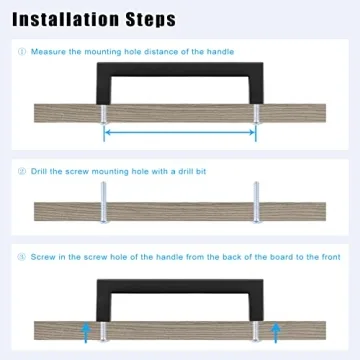 Installation Steps

① Measure the mounting hole distance of the handle

② Drill the screw mounting hole with a drill bit

③ Screw in the screw hole of the handle from the back of the board to the front