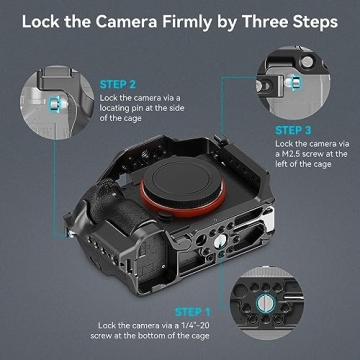 Lock the Camera Firmly by Three Steps

STEP 2
Lock the camera via a locating pin at the side of the cage

STEP 3
Lock the camera via a M2.5 screw at the left of the cage

STEP 1
Lock the camera via a 1/4"-20 screw at the bottom of the cage