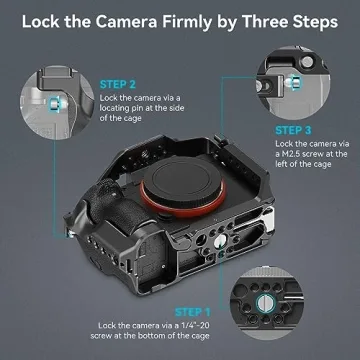 Lock the Camera Firmly by Three Steps

STEP 2
Lock the camera via a locating pin at the side of the cage

STEP 3
Lock the camera via a M2.5 screw at the left of the cage

STEP 1
Lock the camera via a 1/4"-20 screw at the bottom of the cage