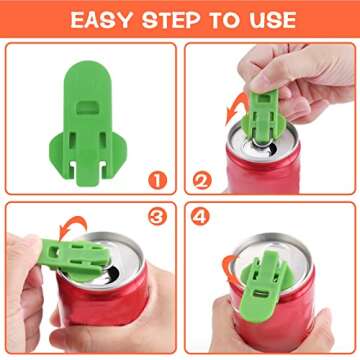 EASY STEP TO USE

1

2

3

4