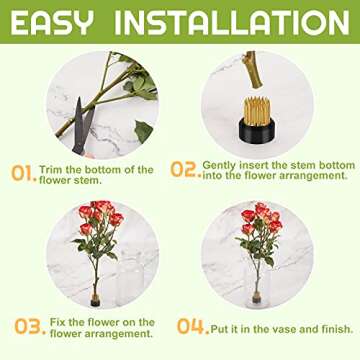 EASY INSTALLATION

01. Trim the bottom of the flower stem.

02. Gently insert the stem bottom into the flower arrangement.

03. Fix the flower on the flower arrangement.

04. Put it in the vase and finish.