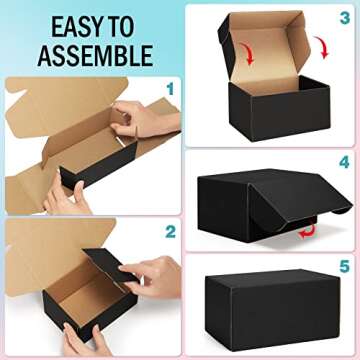 EASY TO ASSEMBLE

1

2

3

4

5