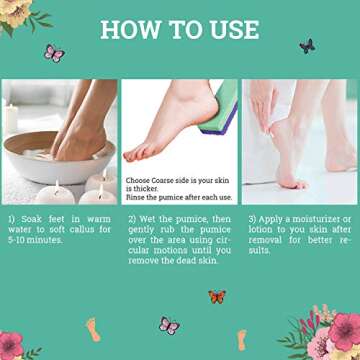 HOW TO USE

Choose Coarse side is your skin is thicker.
Rinse the pumice after each use.

1) Soak feet in warm water to soft callus for 5-10 minutes.

2) Wet the pumice, then gently rub the pumice over the area using circular motions until you remove the dead skin.

3) Apply a moisturizer or lotion to you skin after removal for better results.