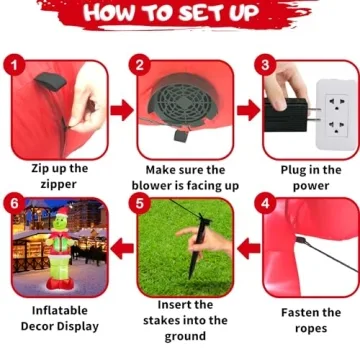 HOW TO SET UP

1
Zip up the zipper

2
Make sure the blower is facing up

3
Plug in the power

6
Inflatable Decor Display

5
Insert the stakes into the ground

4
Fasten the ropes