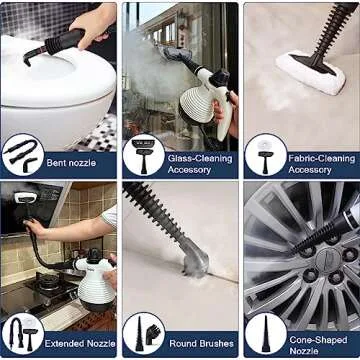 Bent nozzle

Glass-Cleaning Accessory

Fabric-Cleaning Accessory

Extended Nozzle

Round Brushes

Cone-Shaped Nozzle