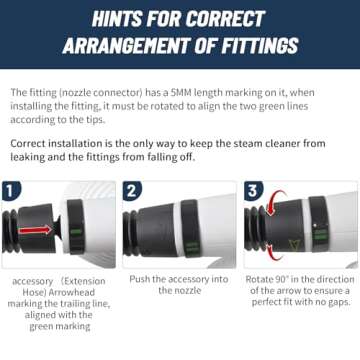 HINTS FOR CORRECT ARRANGEMENT OF FITTINGS

The fitting (nozzle connector) has a 5MM length marking on it, when installing the fitting, it must be rotated to align the two green lines according to the tips.

Correct installation is the only way to keep the steam cleaner from leaking and the fittings from falling off.

1

accessory （Extension Hose) Arrowhead marking the trailing line, aligned with the green marking

2

Push the accessory into the nozzle

3

Rotate 90° in the direction of the arrow to ensure a perfect fit with no gaps.