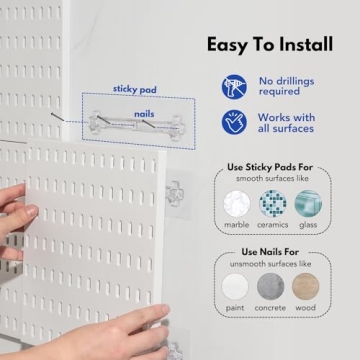 Easy To Install

sticky pad

nails

No drillings required

Works with all surfaces

Use Sticky Pads For
smooth surfaces like

marble ceramics glass

Use Nails For
unsmooth surfaces like

paint concrete wood