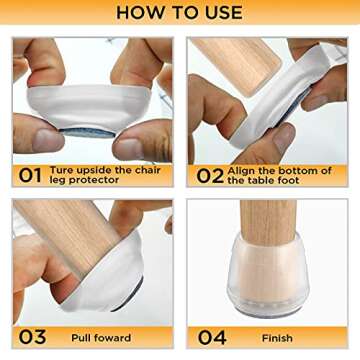 HOW TO USE

01 Ture upside the chair leg protector

02 Align the bottom of the table foot

03 Pull foward

04 Finish